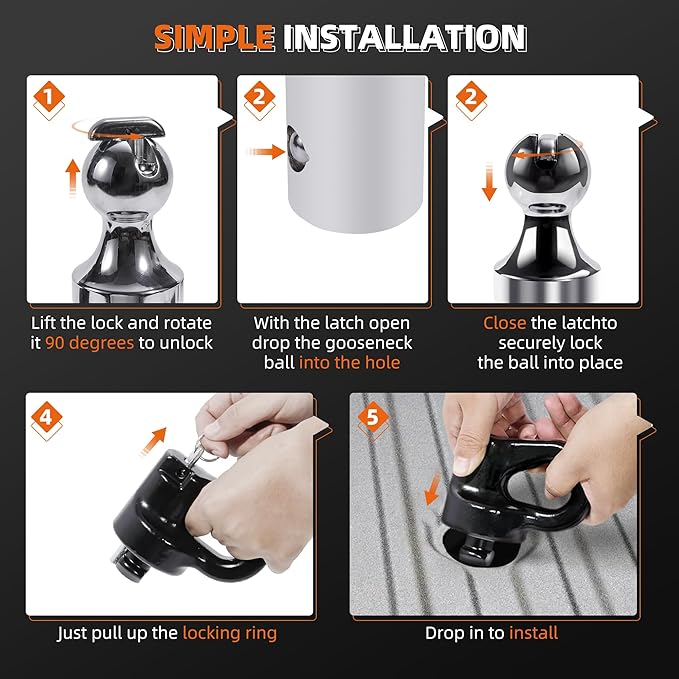 SIMPLE INSTALLATION

1

Lift the lock and rotate it 90 degrees to unlock

2

With the latch open drop the gooseneck ball into the hole

2

Close the latchto securely lock the ball into place

4

Just pull up the locking ring

5

Drop in to install