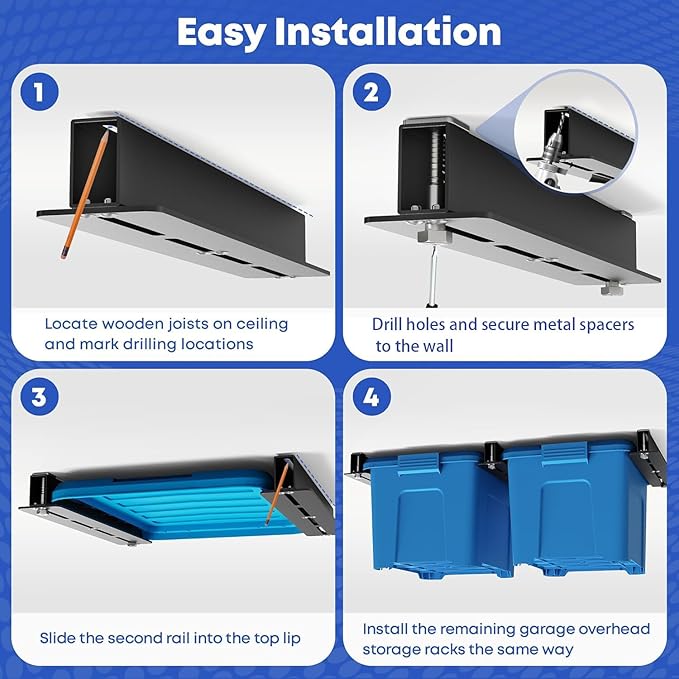 Easy Installation

1

Locate wooden joists on ceiling and mark drilling locations

2

Drill holes and secure metal spacers to the wall

3

Slide the second rail into the top lip

4

Install the remaining garage overhead storage racks the same way