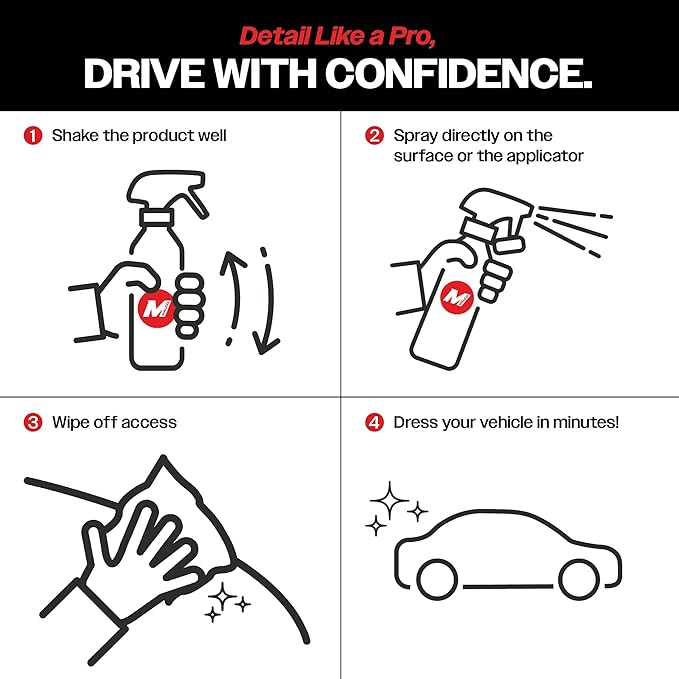 Detail Like a Pro,
DRIVE WITH CONFIDENCE.

1 Shake the product well

M

2 Spray directly on the surface or the applicator

M

3 Wipe off access

4 Dress your vehicle in minutes!