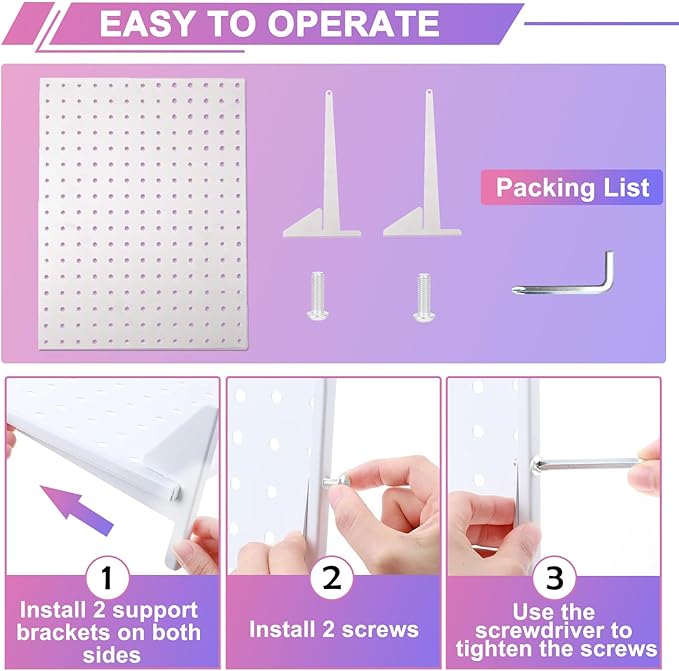 EASY TO OPERATE

Packing List

1
Install 2 support brackets on both sides

2
Install 2 screws

3
Use the screwdriver to tighten the screws