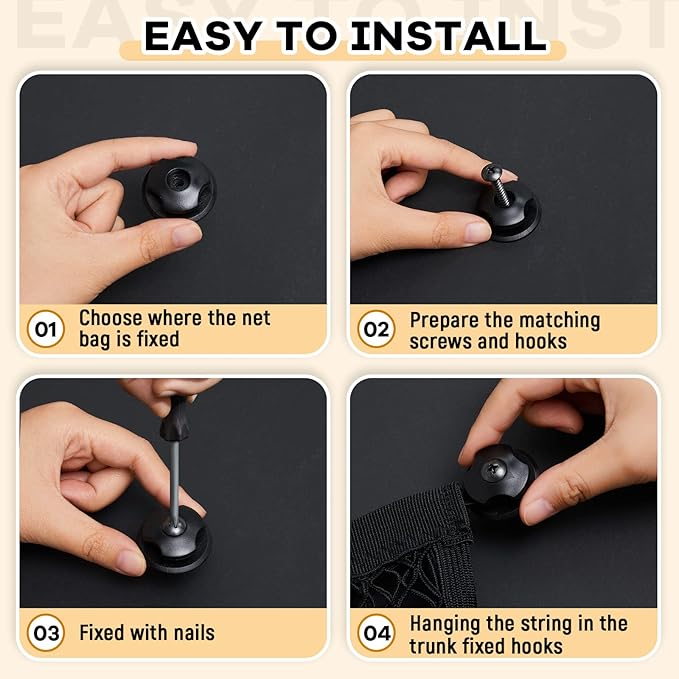 EASY TO INSTALL

01 Choose where the net bag is fixed

02 Prepare the matching screws and hooks

03 Fixed with nails

04 Hanging the string in the trunk fixed hooks