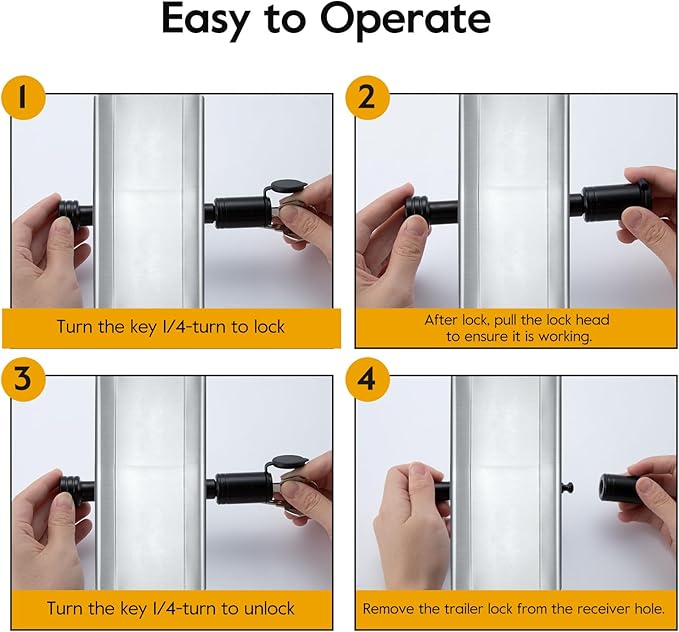 Easy to Operate

1

Turn the key 1/4-turn to lock

2

After lock, pull the lock head to ensure it is working.

3

Turn the key 1/4-turn to unlock

4

Remove the trailer lock from the receiver hole.