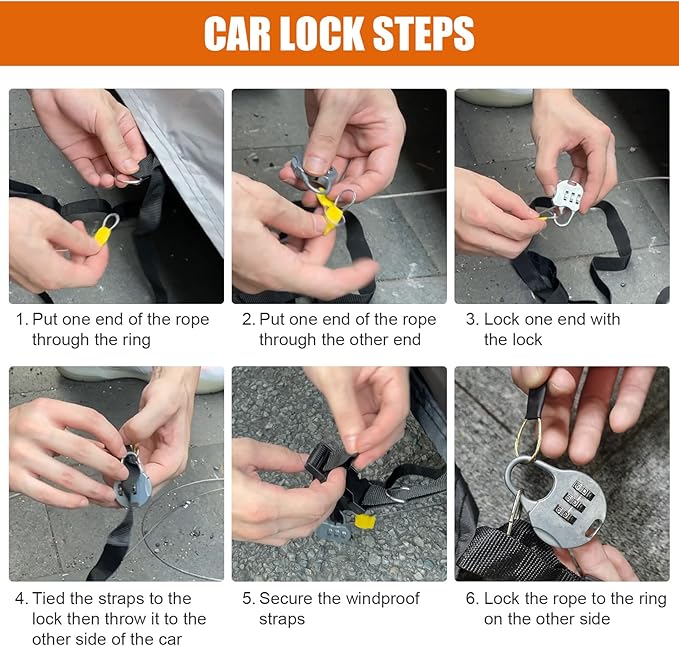 CAR LOCK STEPS

1. Put one end of the rope through the ring

2. Put one end of the rope through the other end

3. Lock one end with the lock

4. Tied the straps to the lock then throw it to the other side of the car

5. Secure the windproof straps

6. Lock the rope to the ring on the other side