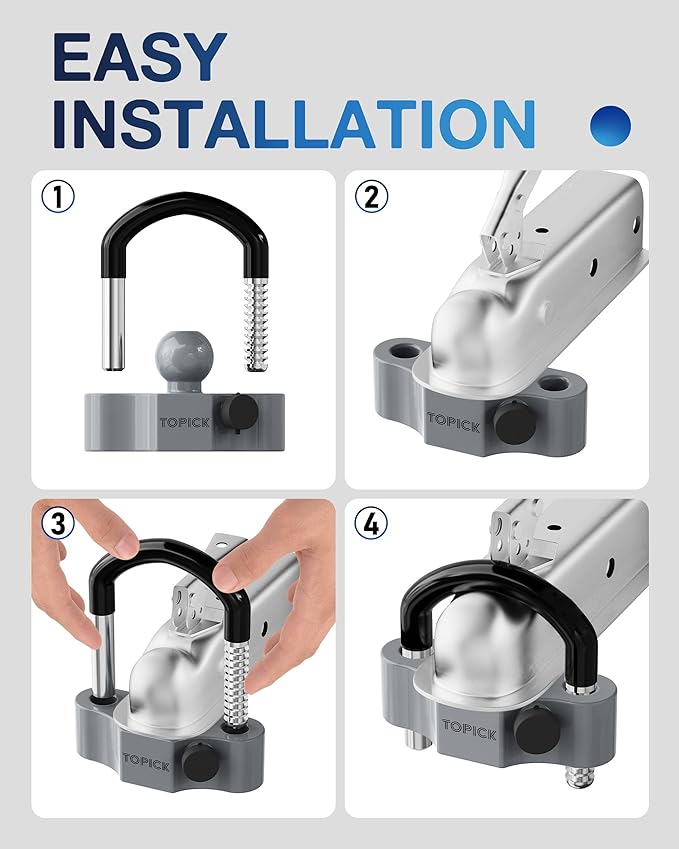 EASY INSTALLATION

①

TOPICK

②

TOPICK

③

TOPICK

④

TOPICK