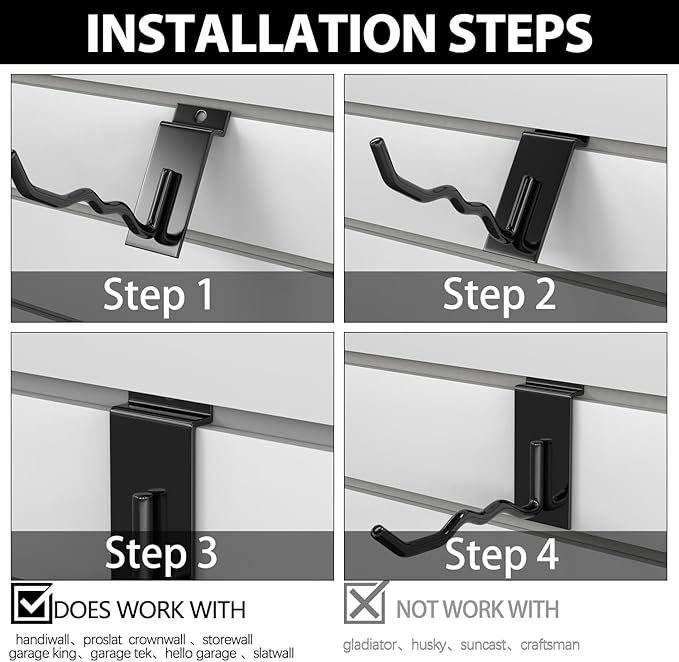 INSTALLATION STEPS

Step 1

Step 2

Step 3

Step 4

DOES WORK WITH

handiwall、proslat crownwall 、storewall garage king、garage tek、hello garage 、slatwall

NOT WORK WITH

gladiator、husky、suncast、craftsman