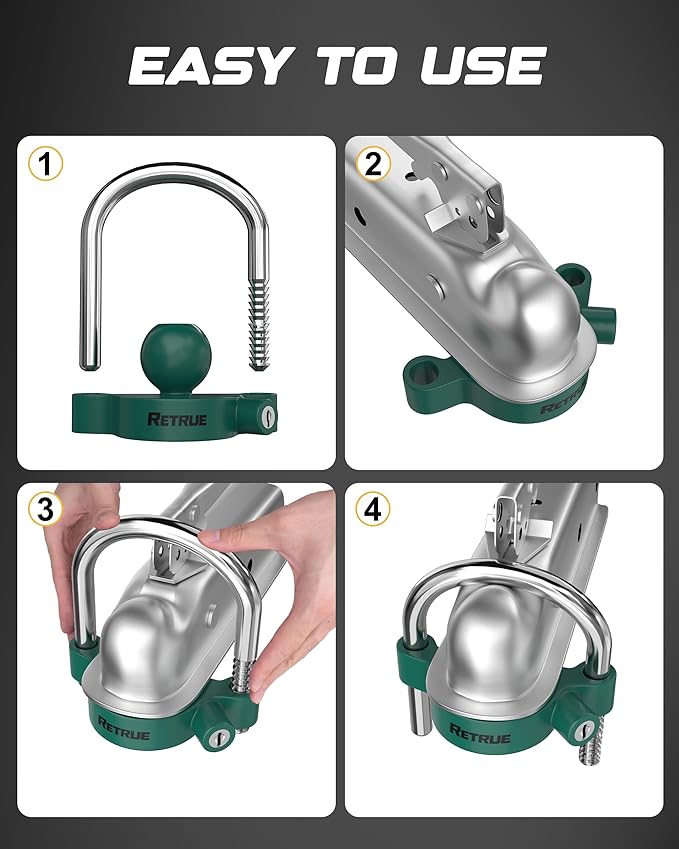 EASY TO USE

1

RETRUE

2

RETRUE

3

RETRUE

4

RETRUE