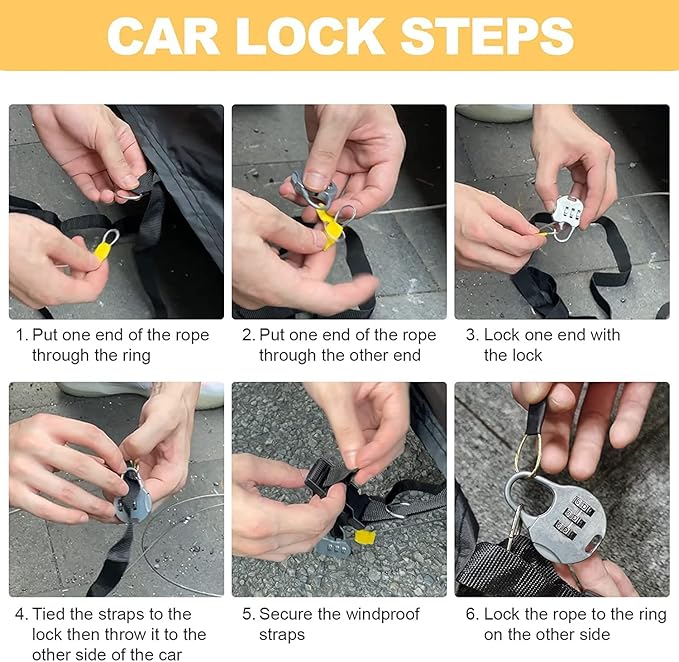 CAR LOCK STEPS

1. Put one end of the rope through the ring

2. Put one end of the rope through the other end

3. Lock one end with the lock

4. Tied the straps to the lock then throw it to the other side of the car

5. Secure the windproof straps

6. Lock the rope to the ring on the other side