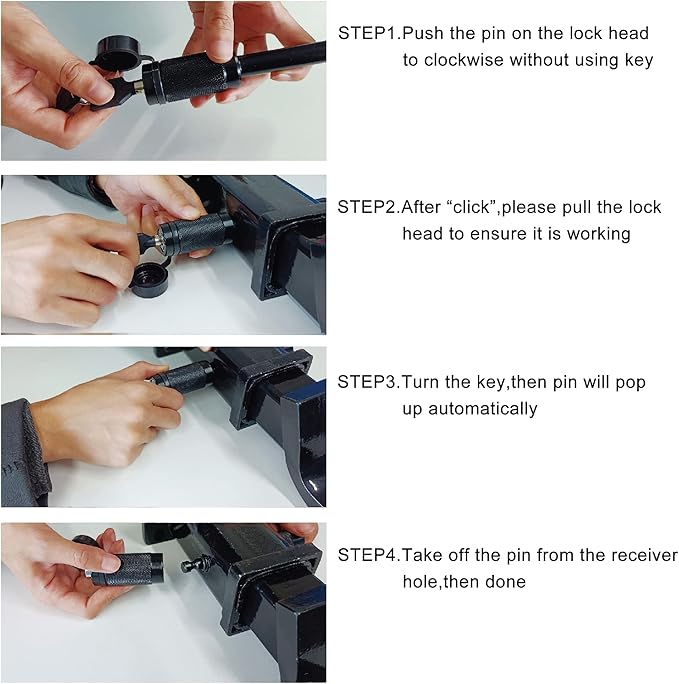 STEP1.Push the pin on the lock head to clockwise without using key

STEP2.After “click”,please pull the lock head to ensure it is working

STEP3.Turn the key,then pin will pop up automatically

STEP4.Take off the pin from the receiver hole,then done