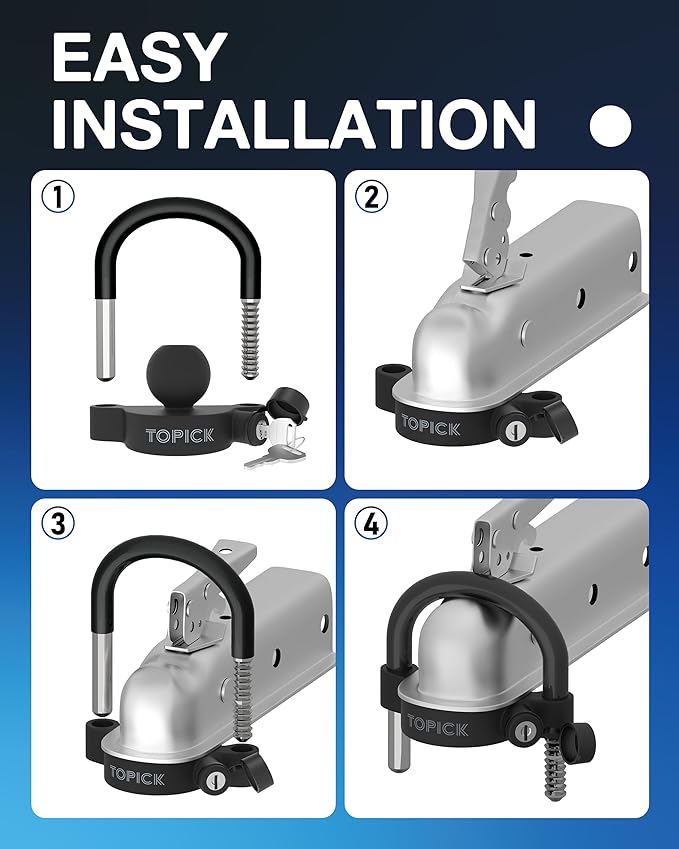 EASY INSTALLATION

①

TOPICK

②

TOPICK

③

TOPICK

④

TOPICK