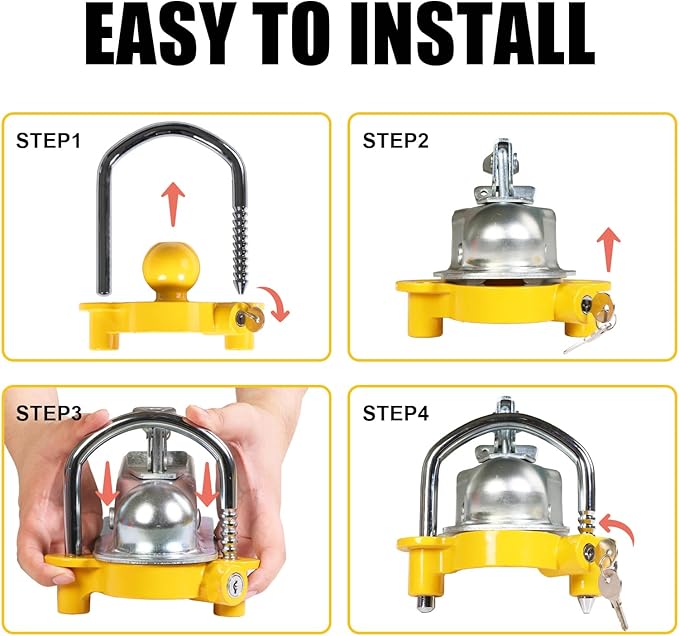 EASY TO INSTALL

STEP1

STEP2

STEP3

STEP4