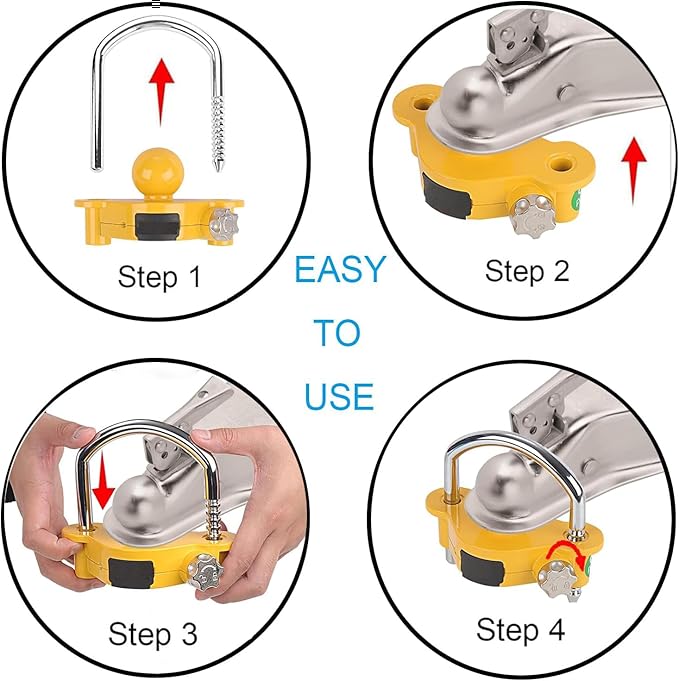 Step 1

Step 2

EASY
TO
USE

Step 3

Step 4