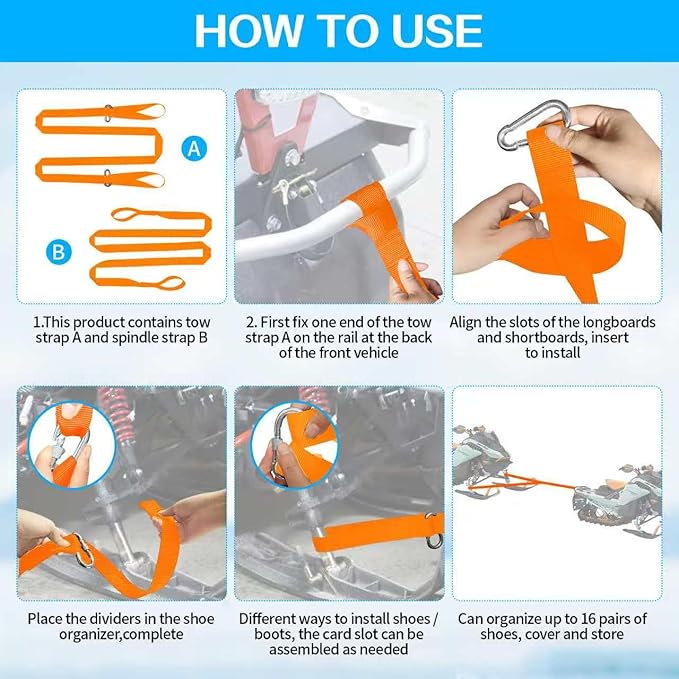 HOW TO USE

A

B

1.This product contains tow strap A and spindle strap B

2. First fix one end of the tow strap A on the rail at the back of the front vehicle

Align the slots of the longboards and shortboards, insert to install

Place the dividers in the shoe organizer,complete

Different ways to install shoes / boots, the card slot can be assembled as needed

Can organize up to 16 pairs of shoes, cover and store