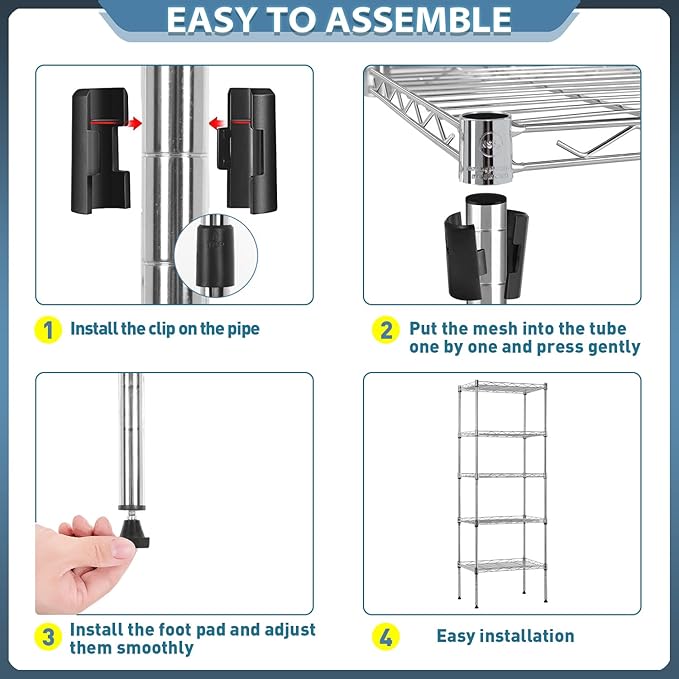 EASY TO ASSEMBLE

1 Install the clip on the pipe

2 Put the mesh into the tube one by one and press gently

3 Install the foot pad and adjust them smoothly

4 Easy installation