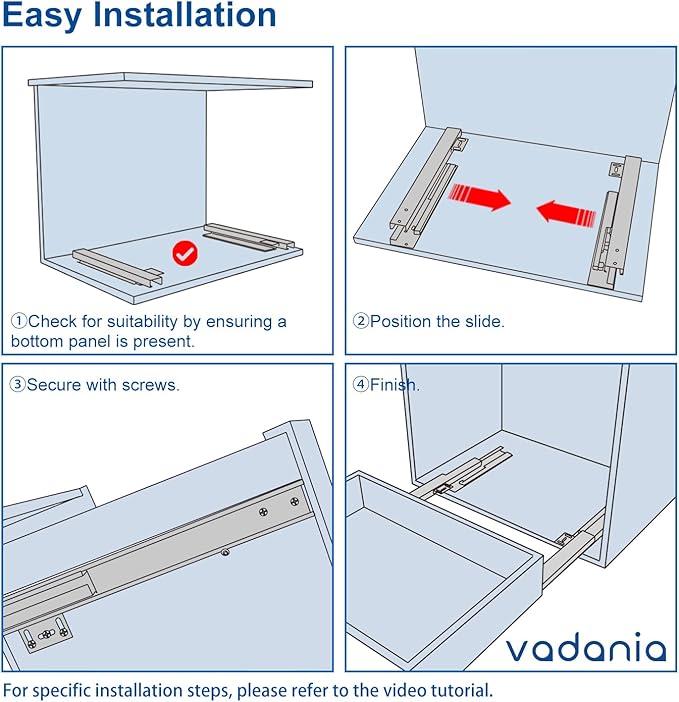 Easy Installation

①Check for suitability by ensuring a bottom panel is present.

②Position the slide.

③Secure with screws.

④Finish.

vadania

For specific installation steps, please refer to the video tutorial.