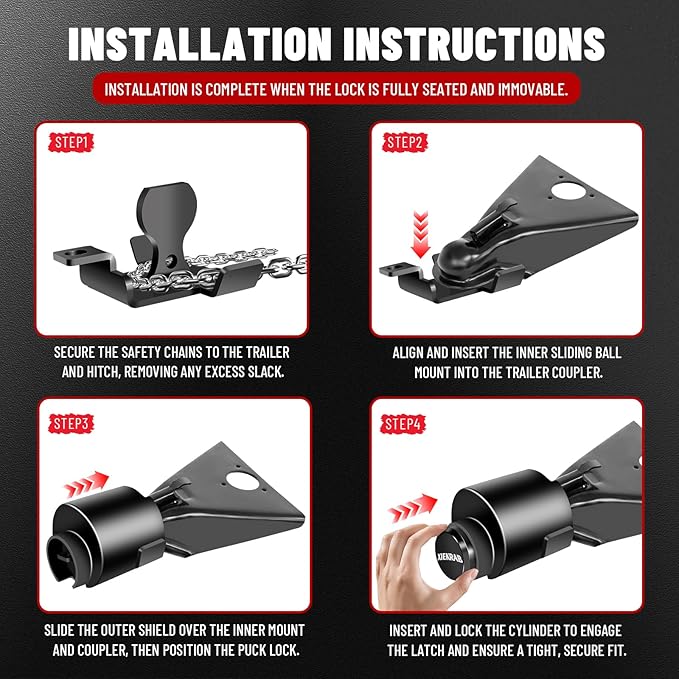 INSTALLATION INSTRUCTIONS

INSTALLATION IS COMPLETE WHEN THE LOCK IS FULLY SEATED AND IMMOVABLE.

STEP1

SECURE THE SAFETY CHAINS TO THE TRAILER AND HITCH, REMOVING ANY EXCESS SLACK.

STEP2

ALIGN AND INSERT THE INNER SLIDING BALL MOUNT INTO THE TRAILER COUPLER.

STEP3

SLIDE THE OUTER SHIELD OVER THE INNER MOUNT AND COUPLER, THEN POSITION THE PUCK LOCK.

STEP4

XIEKRAB

INSERT AND LOCK THE CYLINDER TO ENGAGE THE LATCH AND ENSURE A TIGHT, SECURE FIT.