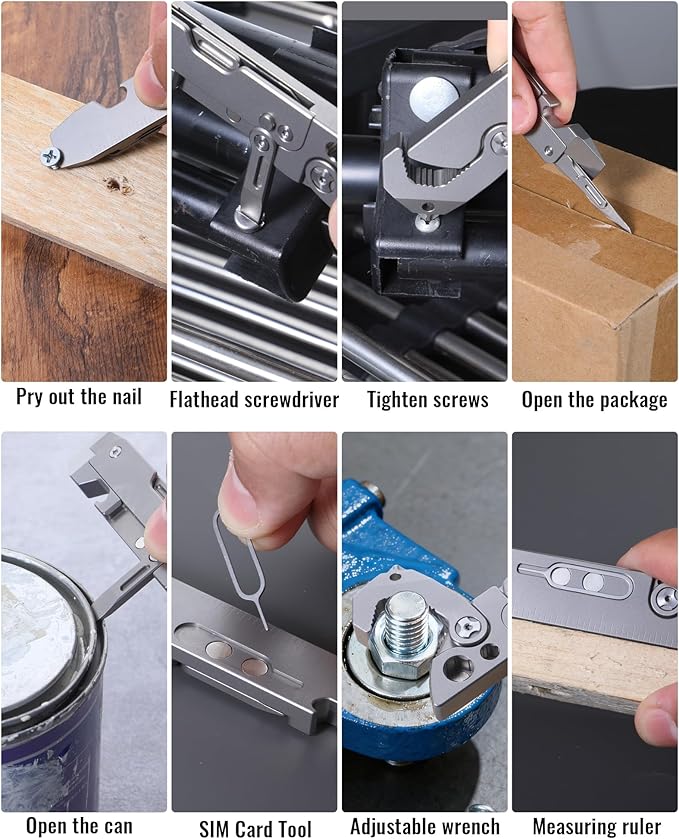 Pry out the nail

Flathead screwdriver

Tighten screws

Open the package

Open the can

SIM Card Tool

Adjustable wrench

Measuring ruler