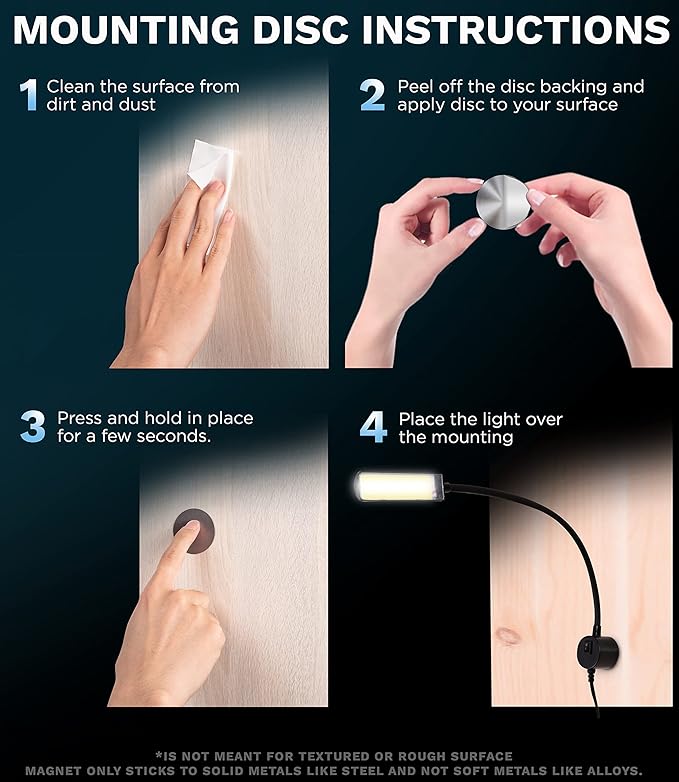 MOUNTING DISC INSTRUCTIONS

1 Clean the surface from dirt and dust

2 Peel off the disc backing and apply disc to your surface

3 Press and hold in place for a few seconds.

4 Place the light over the mounting

*IS NOT MEANT FOR TEXTURED OR ROUGH SURFACE
MAGNET ONLY STICKS TO SOLID METALS LIKE STEEL AND NOT SOFT METALS LIKE ALLOYS.