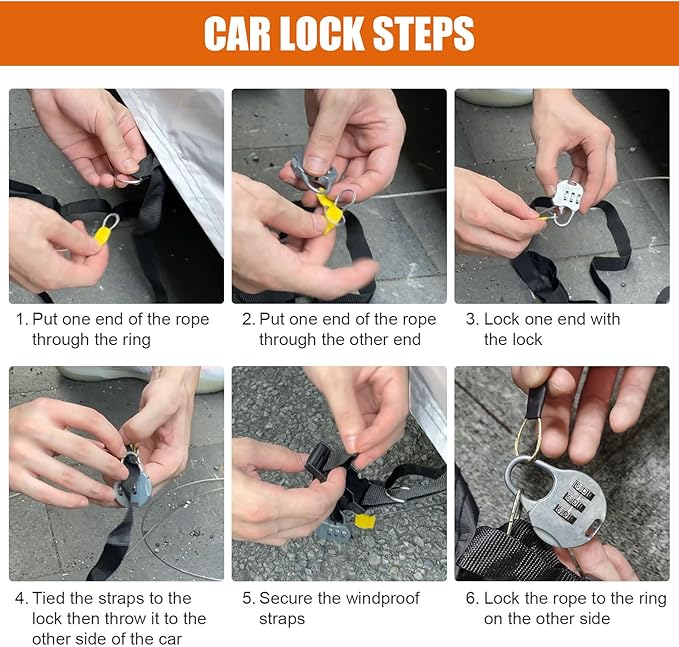 CAR LOCK STEPS

1. Put one end of the rope through the ring

2. Put one end of the rope through the other end

3. Lock one end with the lock

4. Tied the straps to the lock then throw it to the other side of the car

5. Secure the windproof straps

6. Lock the rope to the ring on the other side