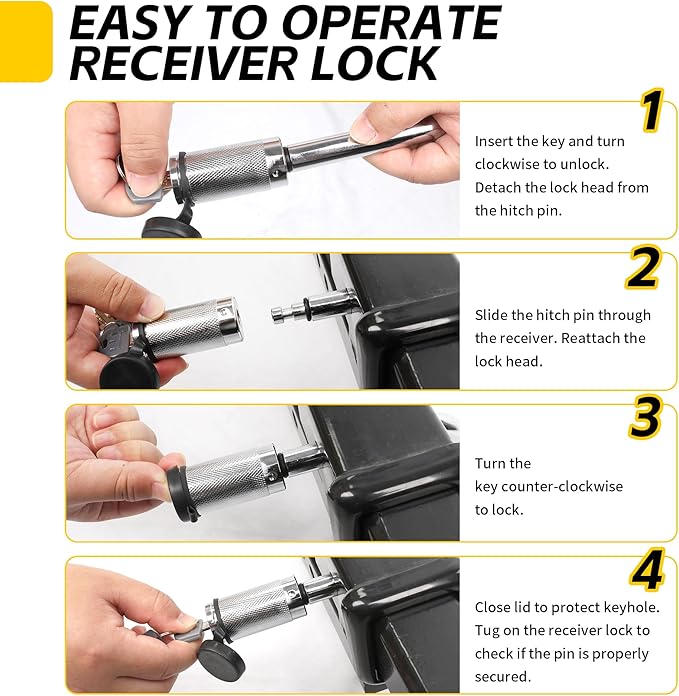 EASY TO OPERATE RECEIVER LOCK

1

Insert the key and turn clockwise to unlock. Detach the lock head from the hitch pin.

2

Slide the hitch pin through the receiver. Reattach the lock head.

3

Turn the key counter-clockwise to lock.

4

Close lid to protect keyhole. Tug on the receiver lock to check if the pin is properly secured.