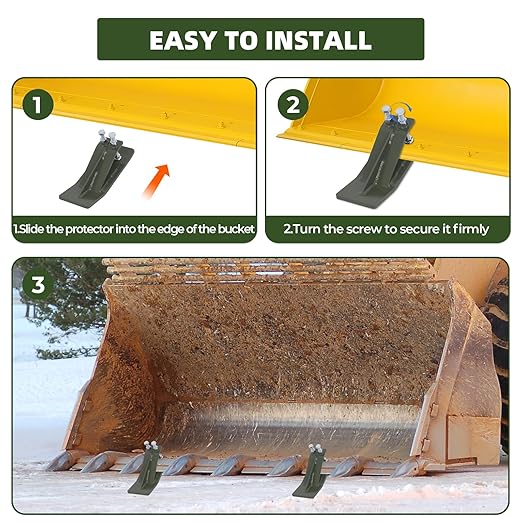 EASY TO INSTALL

1

1.Slide the protector into the edge of the bucket

2

2.Turn the screw to secure it firmly

3