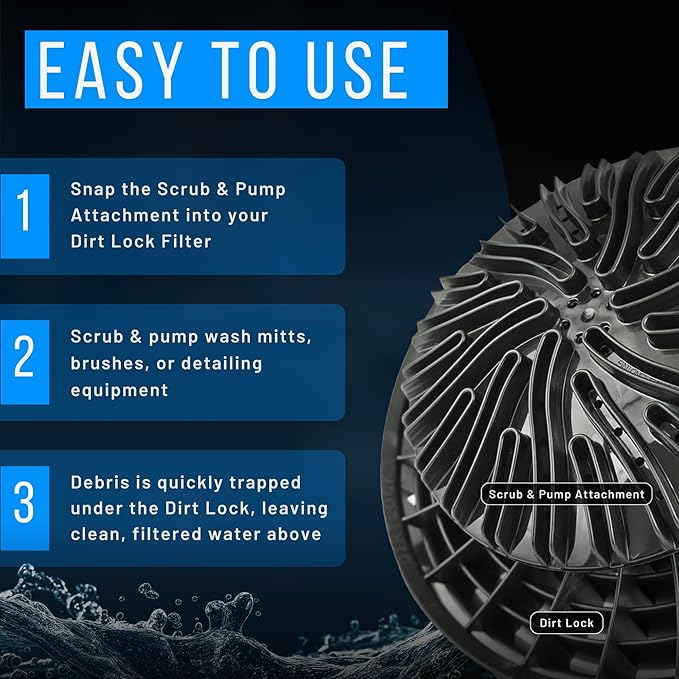 EASY TO USE

1 Snap the Scrub & Pump Attachment into your Dirt Lock Filter

2 Scrub & pump wash mitts, brushes, or detailing equipment

3 Debris is quickly trapped under the Dirt Lock, leaving clean, filtered water above

Scrub & Pump Attachment

Dirt Lock