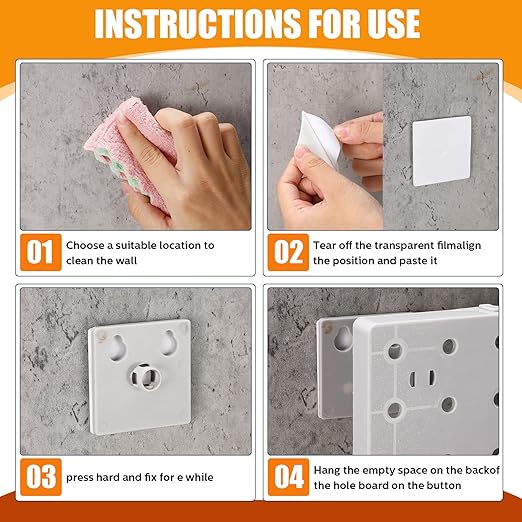 INSTRUCTIONS FOR USE

01 Choose a suitable location to clean the wall

02 Tear off the transparent filmalign the position and paste it

03 press hard and fix for e while

04 Hang the empty space on the backof the hole board on the button