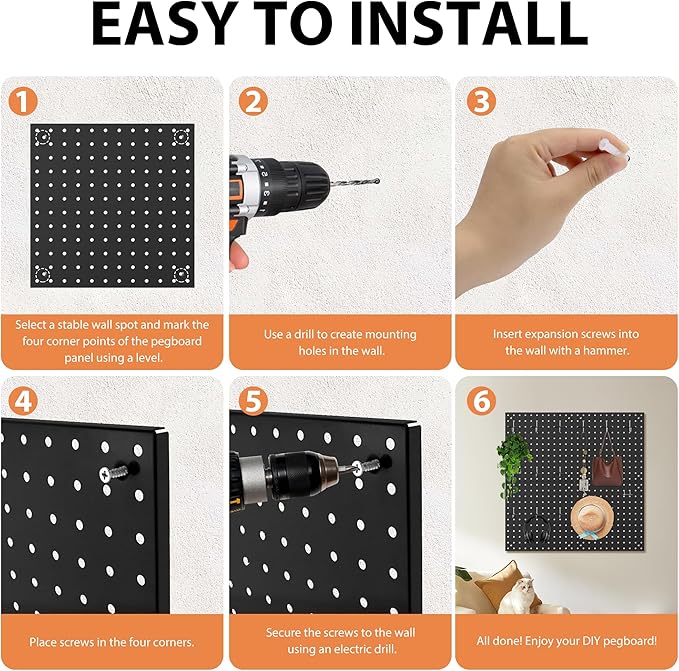 EASY TO INSTALL

1

Select a stable wall spot and mark the four corner points of the pegboard panel using a level.

2

Use a drill to create mounting holes in the wall.

3

Insert expansion screws into the wall with a hammer.

4

Place screws in the four corners.

5

Secure the screws to the wall using an electric drill.

6

All done! Enjoy your DIY pegboard!