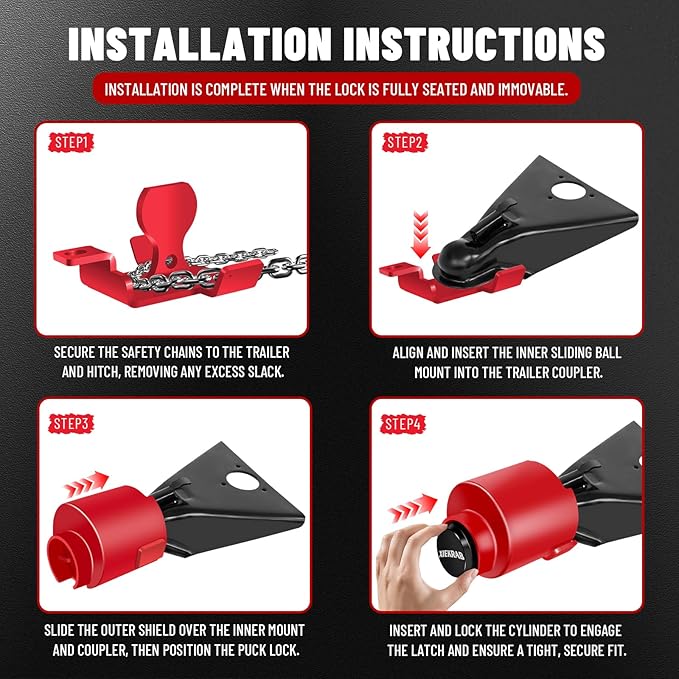 INSTALLATION INSTRUCTIONS

INSTALLATION IS COMPLETE WHEN THE LOCK IS FULLY SEATED AND IMMOVABLE.

STEP1

SECURE THE SAFETY CHAINS TO THE TRAILER AND HITCH, REMOVING ANY EXCESS SLACK.

STEP2

ALIGN AND INSERT THE INNER SLIDING BALL MOUNT INTO THE TRAILER COUPLER.

STEP3

SLIDE THE OUTER SHIELD OVER THE INNER MOUNT AND COUPLER, THEN POSITION THE PUCK LOCK.

STEP4

XIEKRAB

INSERT AND LOCK THE CYLINDER TO ENGAGE THE LATCH AND ENSURE A TIGHT, SECURE FIT.