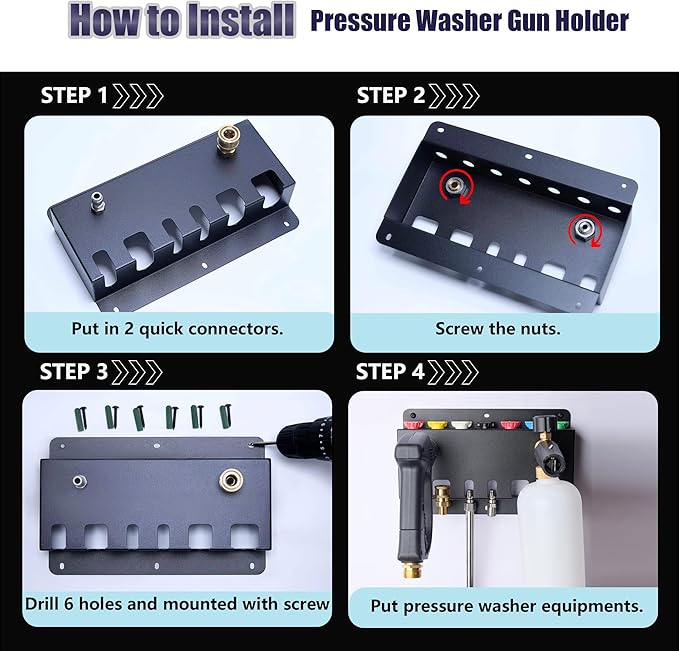 How to Install Pressure Washer Gun Holder

STEP 1

Put in 2 quick connectors.

STEP 2

Screw the nuts.

STEP 3

Drill 6 holes and mounted with screw

STEP 4

Put pressure washer equipments.