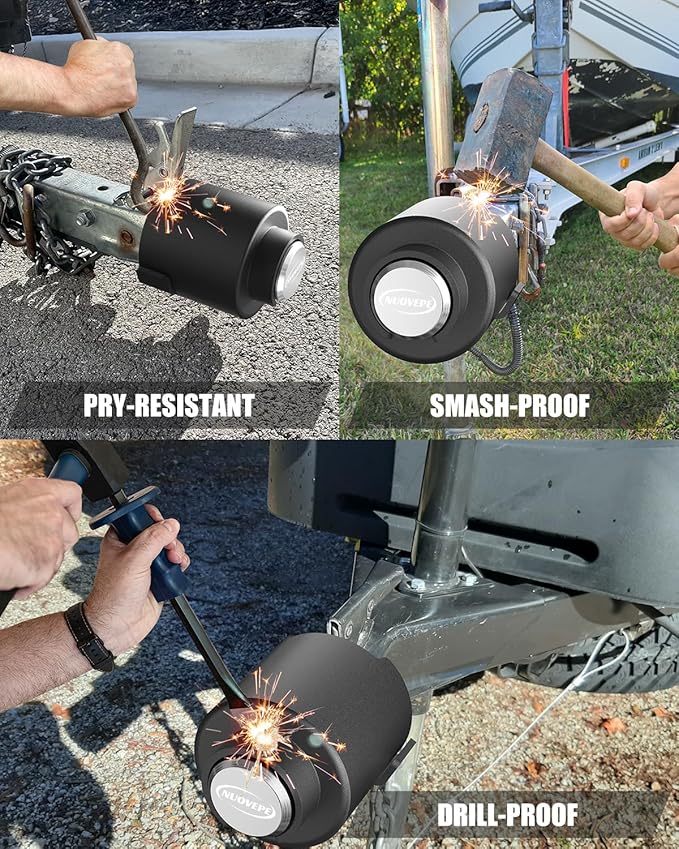 PRY-RESISTANT

NUOVEPE

SMASH-PROOF

NUOVEPE

DRILL-PROOF