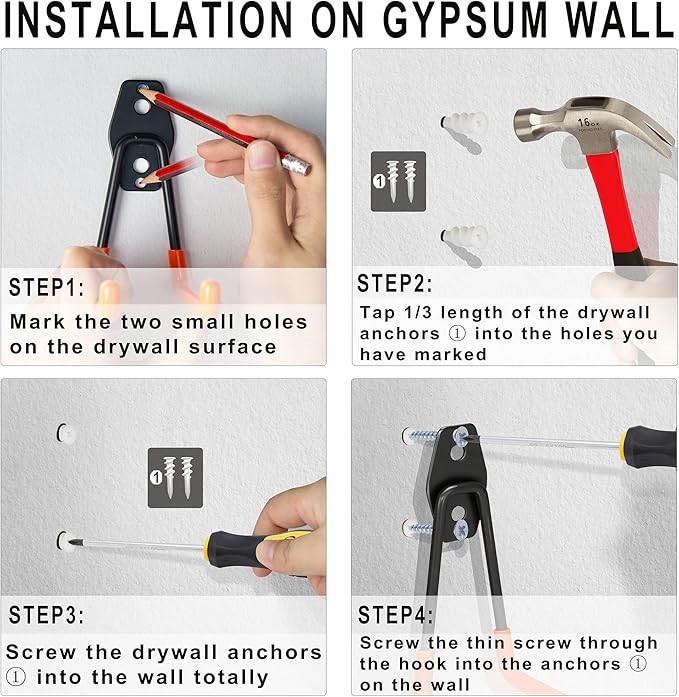 INSTALLATION ON GYPSUM WALL

STEP1:
Mark the two small holes on the drywall surface

①
16oz

STEP2:
Tap 1/3 length of the drywall anchors ① into the holes you have marked

①

STEP3:
Screw the drywall anchors ① into the wall totally

STEP4:
Screw the thin screw through the hook into the anchors ① on the wall