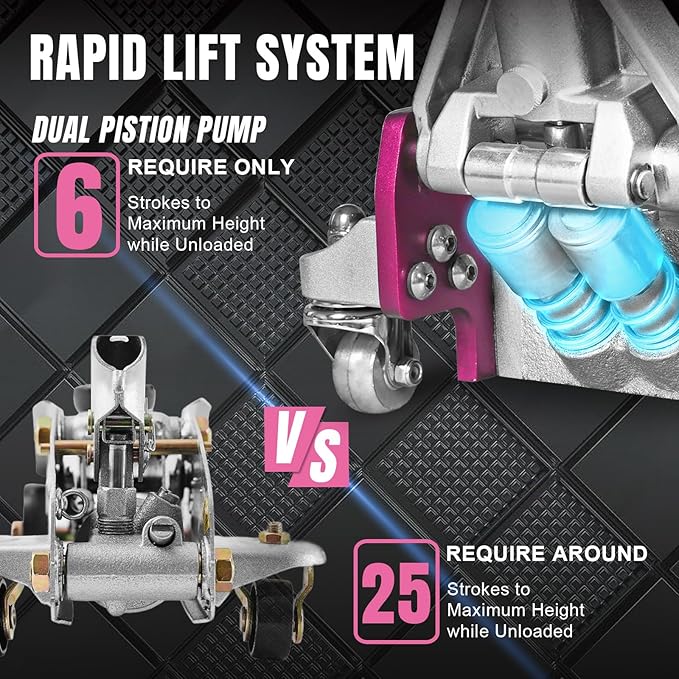 RAPID LIFT SYSTEM

DUAL PISTION PUMP

6

REQUIRE ONLY

Strokes to Maximum Height while Unloaded

VS

25

REQUIRE AROUND

Strokes to Maximum Height while Unloaded