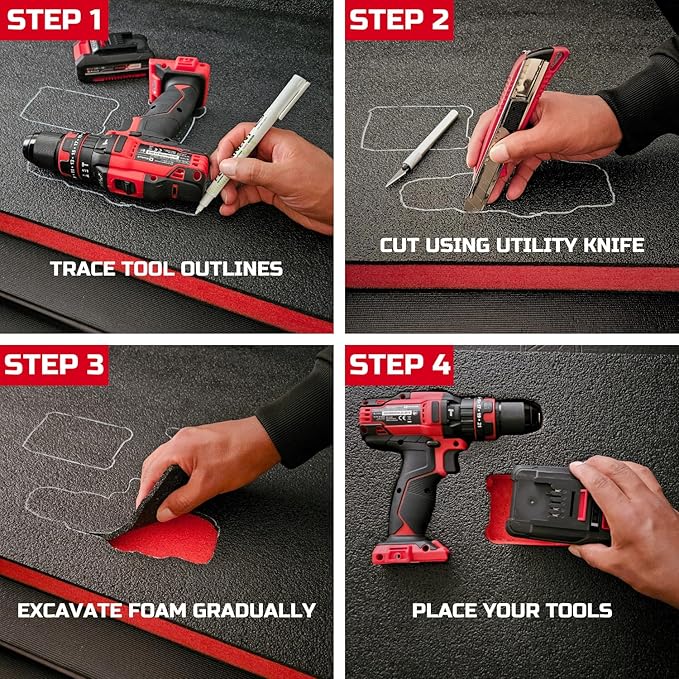 STEP 1

TRACE TOOL OUTLINES

STEP 2

CUT USING UTILITY KNIFE

STEP 3

EXCAVATE FOAM GRADUALLY

STEP 4

PLACE YOUR TOOLS