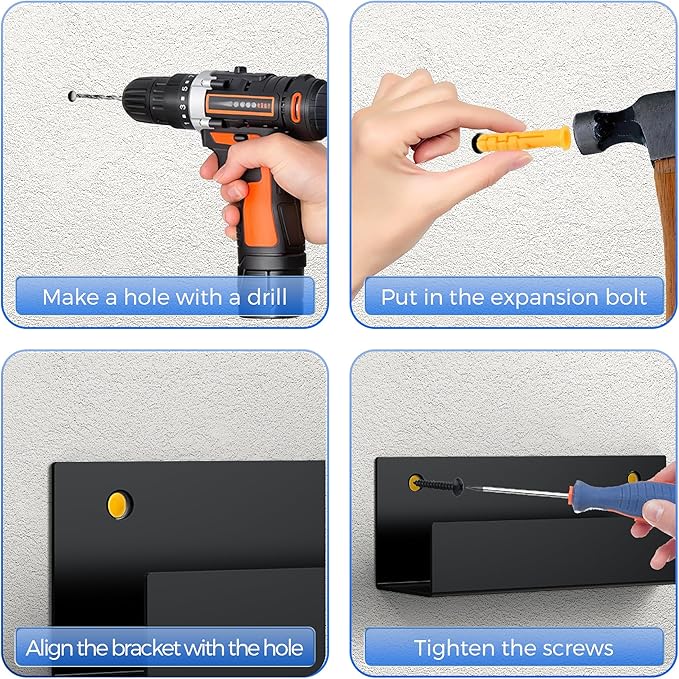 Make a hole with a drill

Put in the expansion bolt

Align the bracket with the hole

Tighten the screws