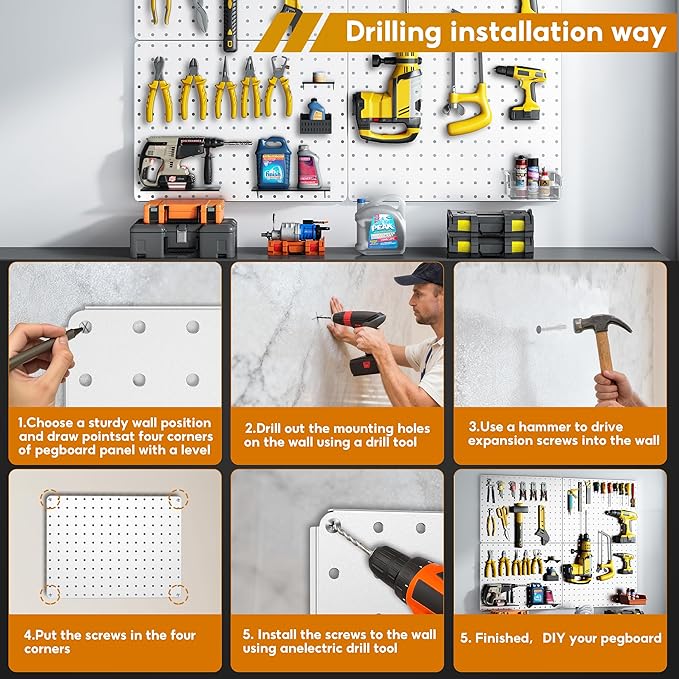 Drilling installation way

PEAK

1.Choose a sturdy wall position and draw pointsat four corners of pegboard panel with a level

2.Drill out the mounting holes on the wall using a drill tool

3.Use a hammer to drive expansion screws into the wall

4.Put the screws in the four corners

5. Install the screws to the wall using anelectric drill tool

5. Finished, DIY your pegboard