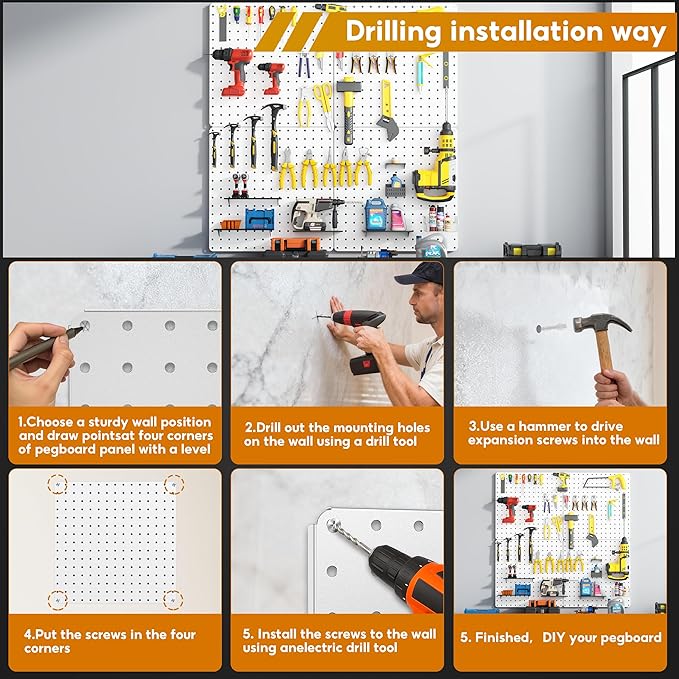 Drilling installation way

1.Choose a sturdy wall position and draw pointsat four corners of pegboard panel with a level

2.Drill out the mounting holes on the wall using a drill tool

3.Use a hammer to drive expansion screws into the wall

4.Put the screws in the four corners

5. Install the screws to the wall using anelectric drill tool

5. Finished, DIY your pegboard